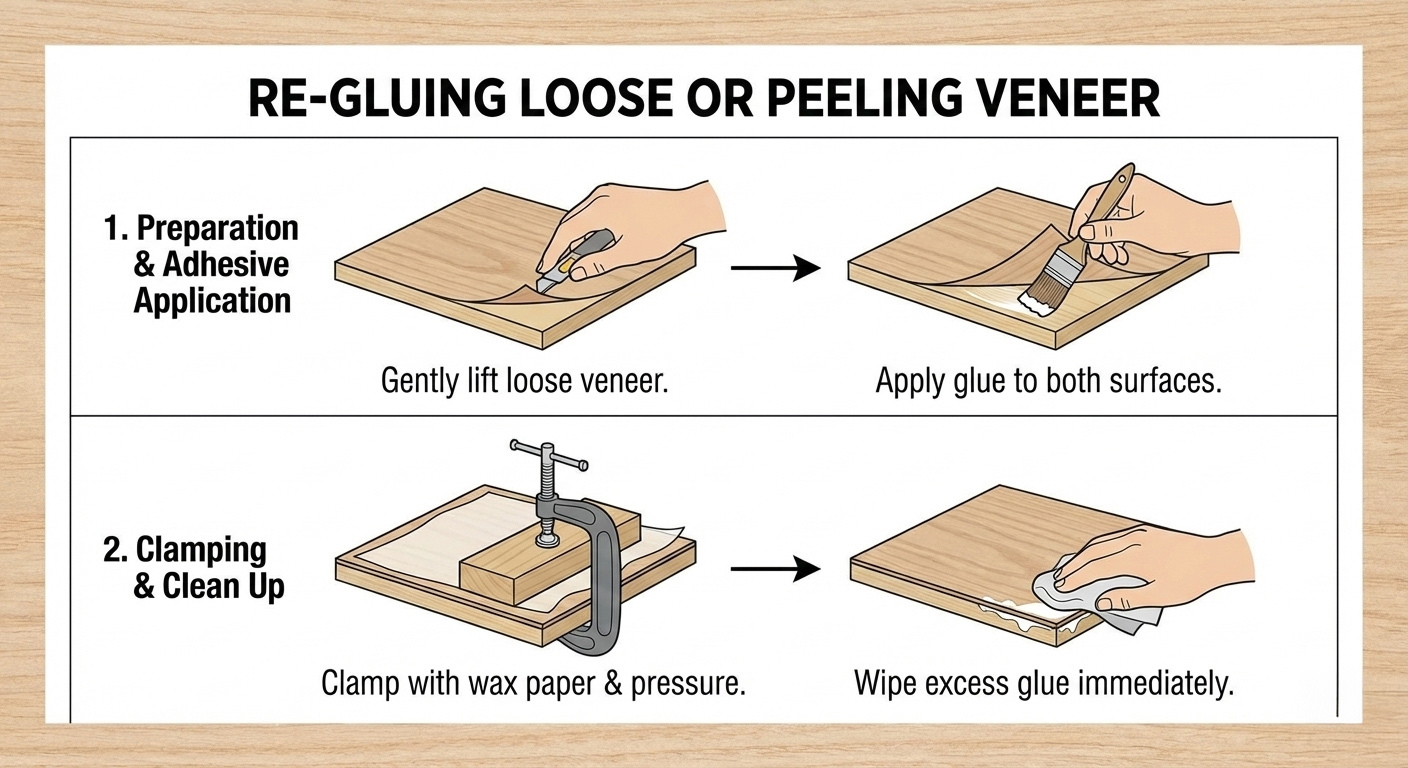 RE-GLUING LOOSE OR PEELING VENEER

1. Preparation & Adhesive Application

Gently lift loose veneer.

Apply glue to both surfaces.

2. Clamping & Clean Up

Clamp with wax paper & pressure.

Wipe excess glue immediately.